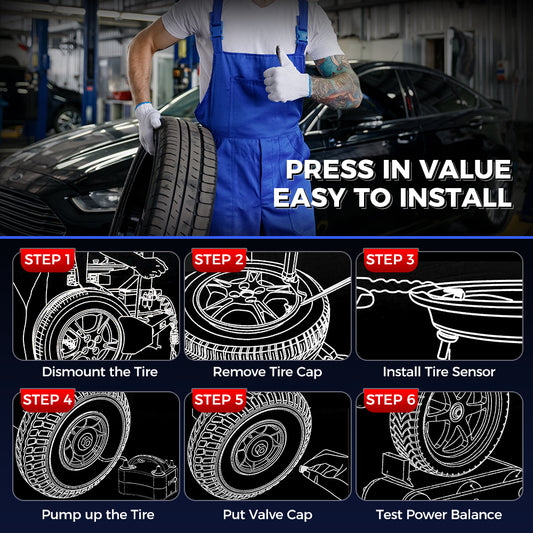 PRESS IN VALUE
EASY TO INSTALL

STEP 1
Dismount the Tire

STEP 2
Remove Tire Cap

STEP 3
Install Tire Sensor

STEP 4
Pump up the Tire

STEP 5
Put Valve Cap

STEP 6
Test Power Balance